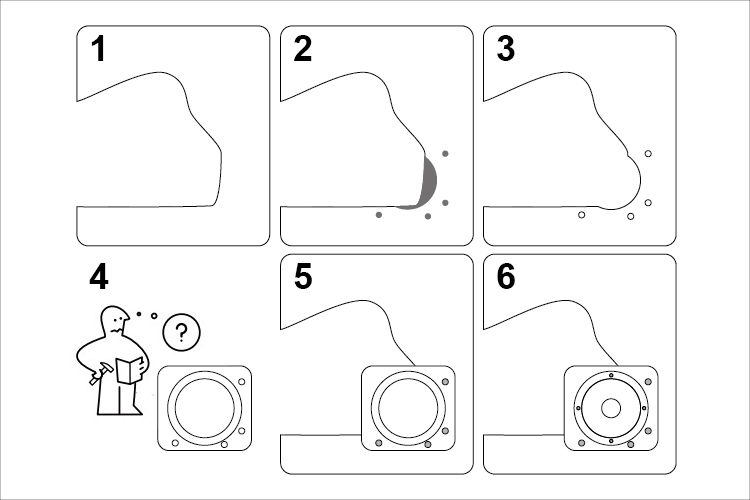 1

2

3

4

?

5

6